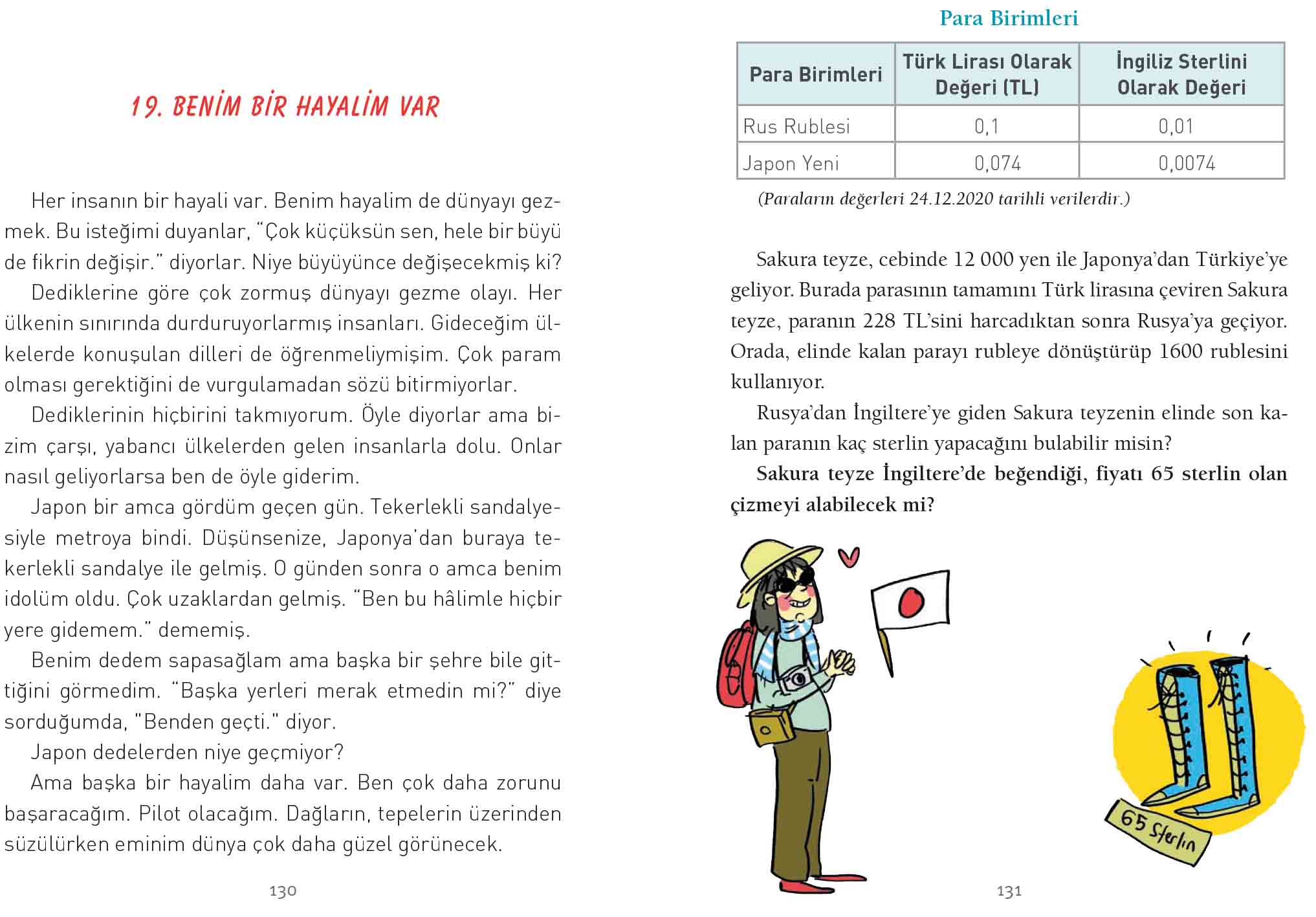 19. BENİM BİR HAYALİM VAR

Her insanın bir hayali var. Benim hayalim de dünyayı gezmek. Bu isteğimi duyanlar, “Çok küçüksün sen, hele bir büyü de fikrin değişir.” diyorlar. Niye büyüyünce değişecekmiş ki?

Dediklerine göre çok zormuş dünyayı gezme olayı. Her ülkenin sınırında durduruyorlarmış insanları. Gideceğim ülkelerde konuşulan dilleri de öğrenmeliymişim. Çok param olması gerektiğini de vurgulamadan sözü bitirmiyorlar.

Dediklerinin hiçbirini takmıyorum. Öyle diyorlar ama bizim çarşı, yabancı ülkelerden gelen insanlarla dolu. Onlar nasıl geliyorlarsa ben de öyle giderim.

Japon bir amca gördüm geçen gün. Tekerlekli sandalyesiyle metroya bindi. Düşünsenize, Japonya’dan buraya tekerlekli sandalye ile gelmiş. O günden sonra o amca benim idolüm oldu. Çok uzaklardan gelmiş. “Ben bu hâlimle hiçbir yere gidemem.” dememiş.

Benim dedem sapasağlam ama başka bir şehre bile gittiğini görmedim. “Başka yerleri merak etmedin mi?” diye sorduğumda, "Benden geçti." diyor.

Japon dedelerden niye geçmiyor?

Ama başka bir hayalim daha var. Ben çok daha zorunu başaracağım. Pilot olacağım. Dağların, tepelerin üzerinden süzülürken eminim dünya çok daha güzel görünecek.

130

Para Birimleri

| Para Birimleri | Türk Lirası Olarak Değeri (TL) | İngiliz Sterlini Olarak Değeri |
|---|---|---|
| Rus Rublesi | 0,1 | 0,01 |
| Japon Yeni | 0,074 | 0,0074 |

(Paraların değerleri 24.12.2020 tarihli verilerdir.)

Sakura teyze, cebinde 12 000 yen ile Japonya’dan Türkiye’ye geliyor. Burada parasının tamamını Türk lirasına çeviren Sakura teyze, paranın 228 TL’sini harcadıktan sonra Rusya’ya geçiyor. Orada, elinde kalan parayı rubleye dönüştürüp 1600 rublesini kullanıyor.

Rusya’dan İngiltere’ye giden Sakura teyzenin elinde son kalan paranın kaç sterlin yapacağını bulabilir misin?

Sakura teyze İngiltere’de beğendiği, fiyatı 65 sterlin olan çizmeyi alabilecek mi?

65 Sterlin

131